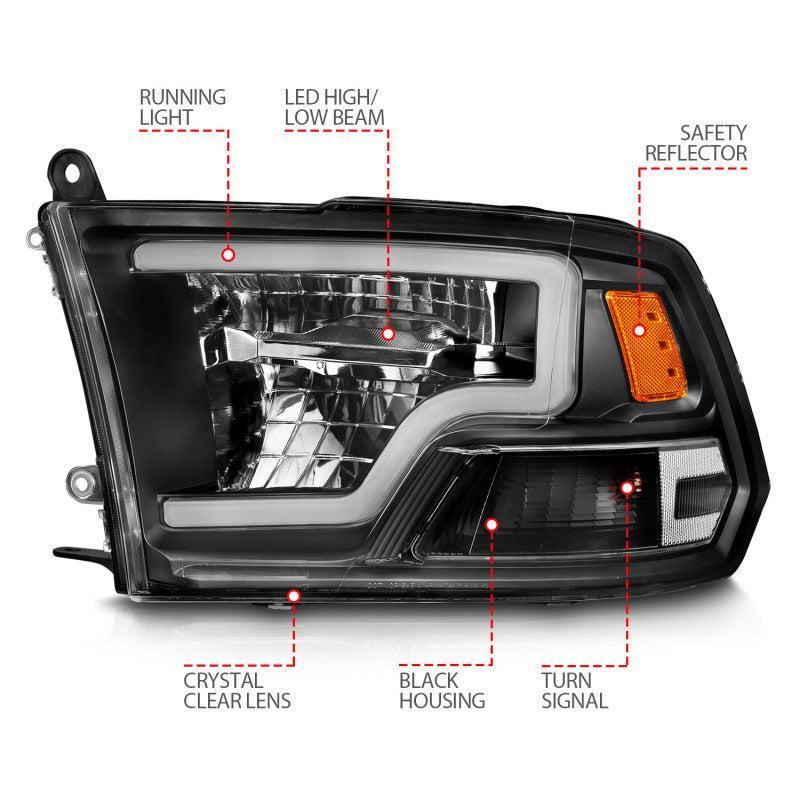 RUNNING LIGHT

LED HIGH/ LOW BEAM

SAFETY REFLECTOR

CRYSTAL CLEAR LENS

BLACK HOUSING

TURN SIGNAL