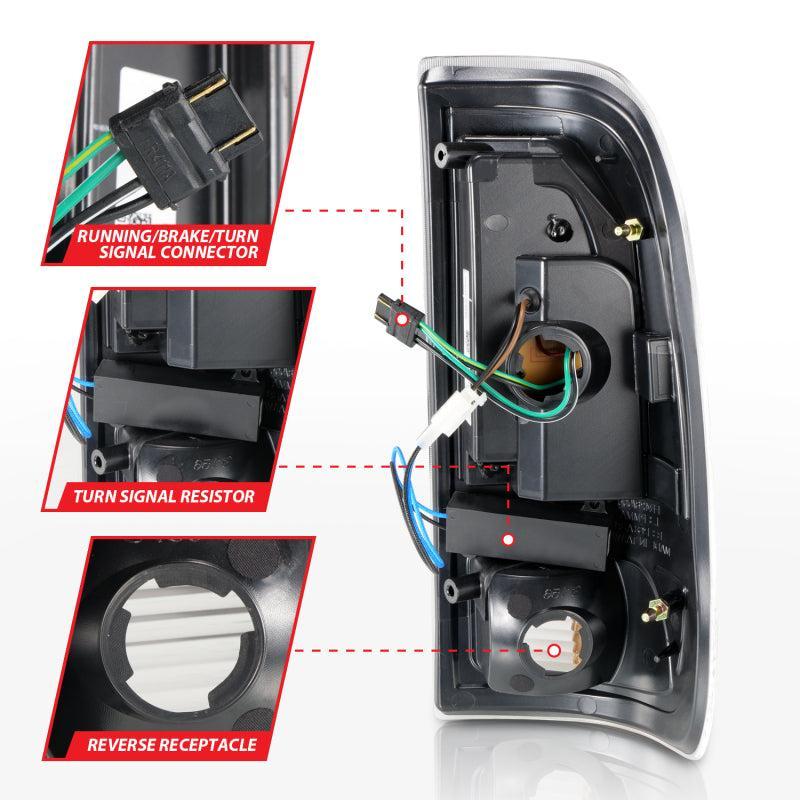 RUNNING/BRAKE/TURN SIGNAL CONNECTOR

TURN SIGNAL RESISTOR

REVERSE RECEPTACLE