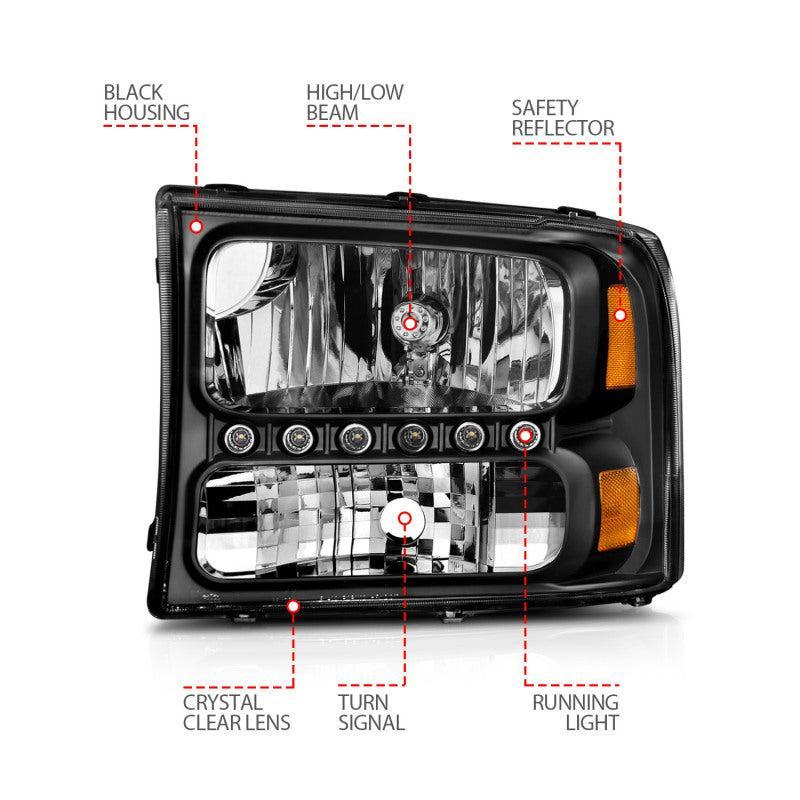 BLACK HOUSING

HIGH/LOW BEAM

SAFETY REFLECTOR

CRYSTAL CLEAR LENS

TURN SIGNAL

RUNNING LIGHT