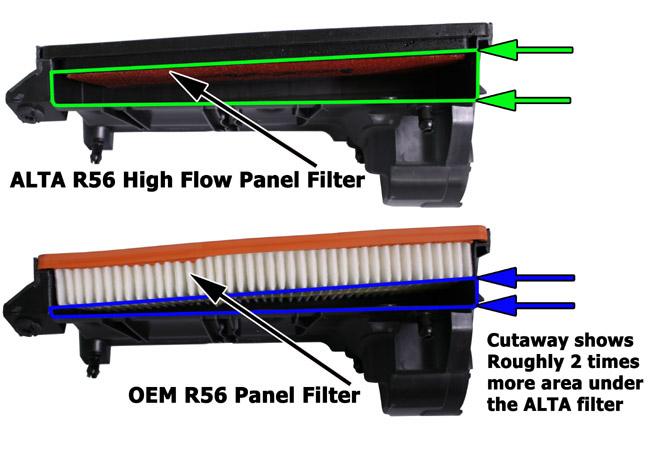 ALTA R56 High Flow Panel Filter

OEM R56 Panel Filter

Cutaway shows Roughly 2 times more area under the ALTA filter